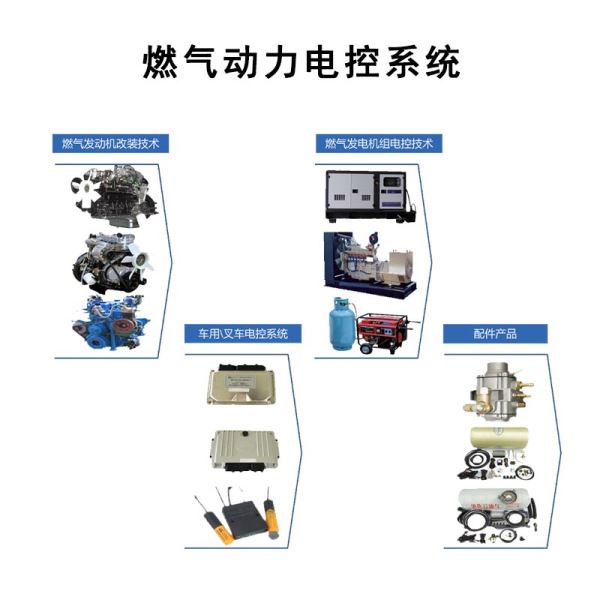 燃气动力电控系统

燃气发动机改装技术

燃气发电机组电控技术

车用\叉车电控系统

配件产品